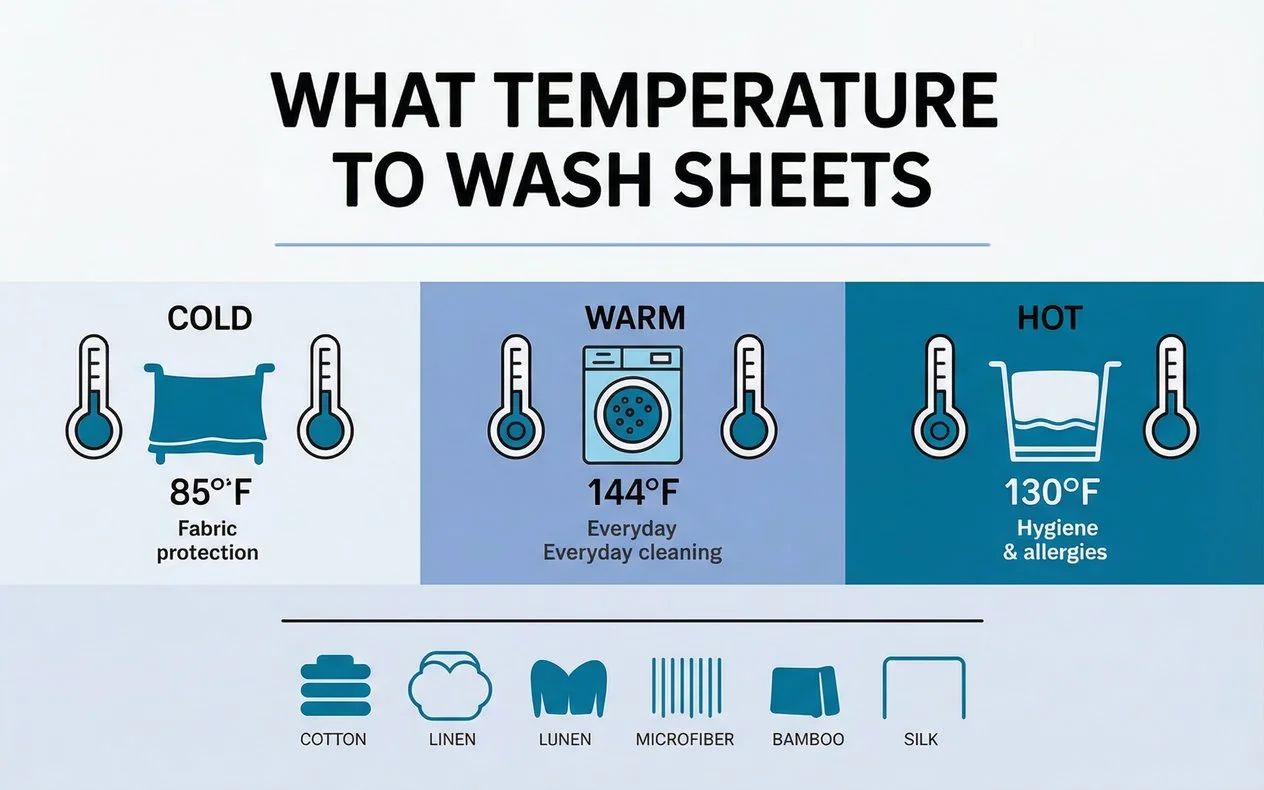 WHAT TEMPERATURE TO WASH SHEETS

COLD

85°F

Fabric protection

WARM

144°F

Everyday
Everyday cleaning

HOT

130°F

Hygiene & allergies

COTTON

LINEN

LUNEN

MICROFIBER

BAMBOO

SILK